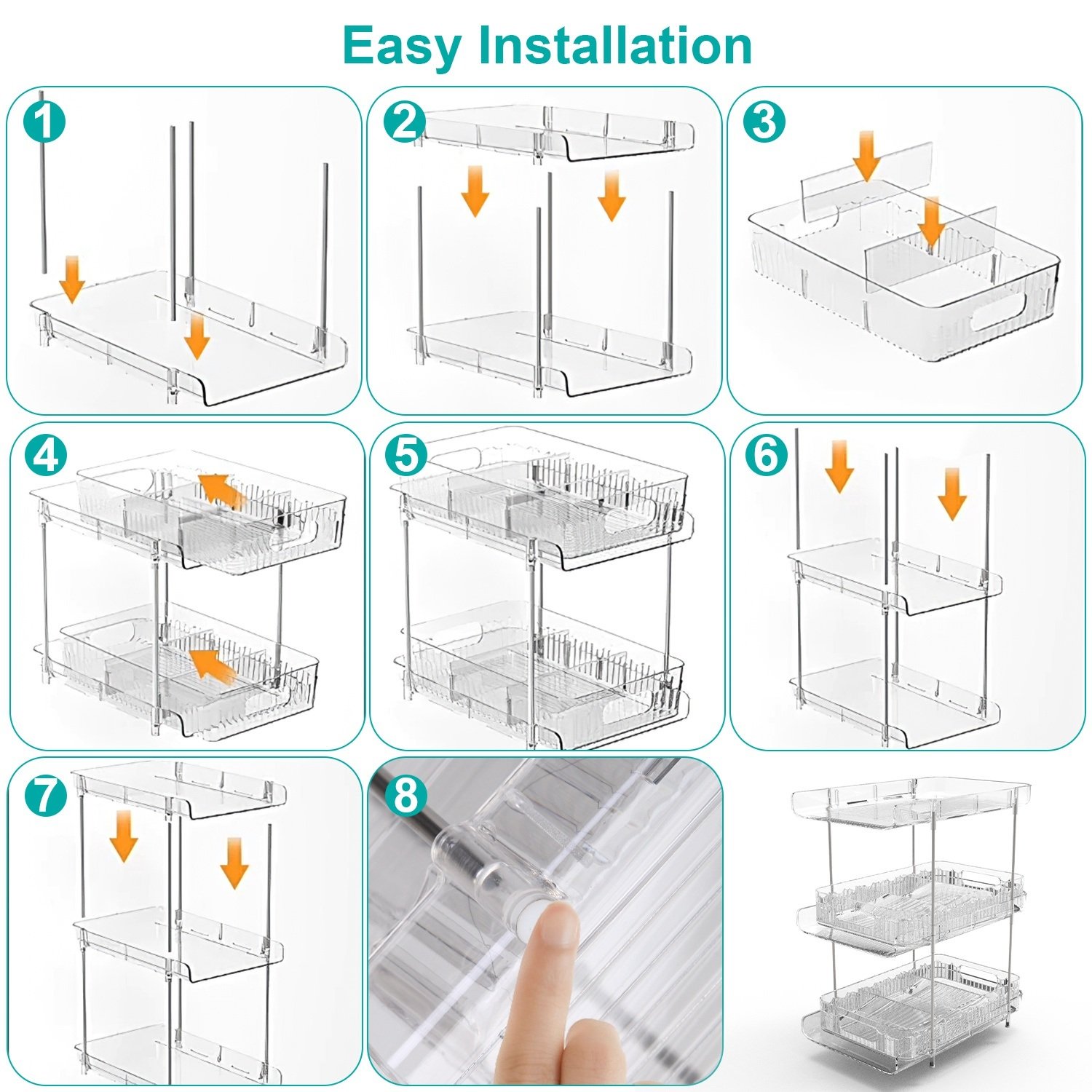 Easy Installation

1

2

3

4

5

6

7

8